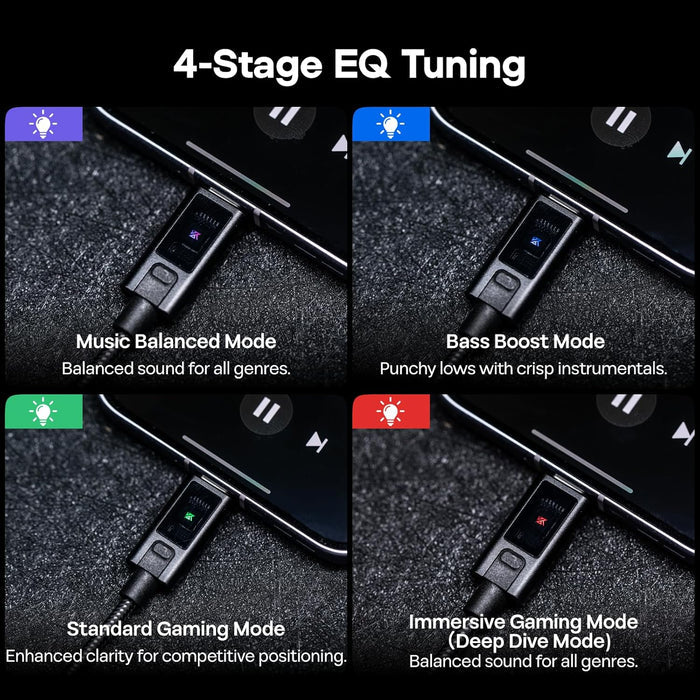 4-Stage EQ Tuning

Music Balanced Mode
Balanced sound for all genres.

Bass Boost Mode
Punchy lows with crisp instrumentals.

Standard Gaming Mode
Enhanced clarity for competitive positioning.

Immersive Gaming Mode
(Deep Dive Mode)
Balanced sound for all genres.